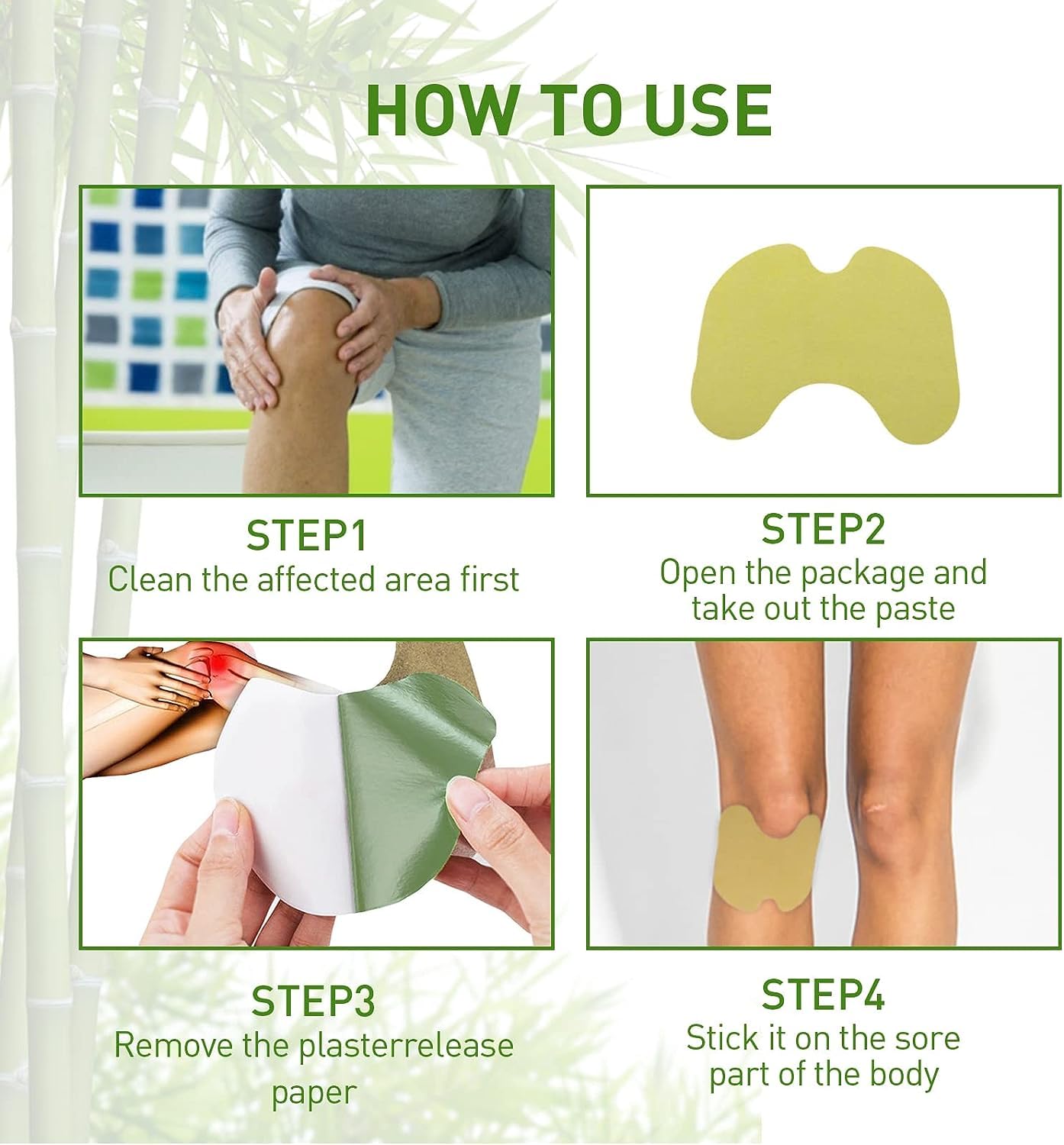 HOW TO USE

STEP1
Clean the affected area first

STEP2
Open the package and take out the paste

STEP3
Remove the plasterrelease paper

STEP4
Stick it on the sore part of the body